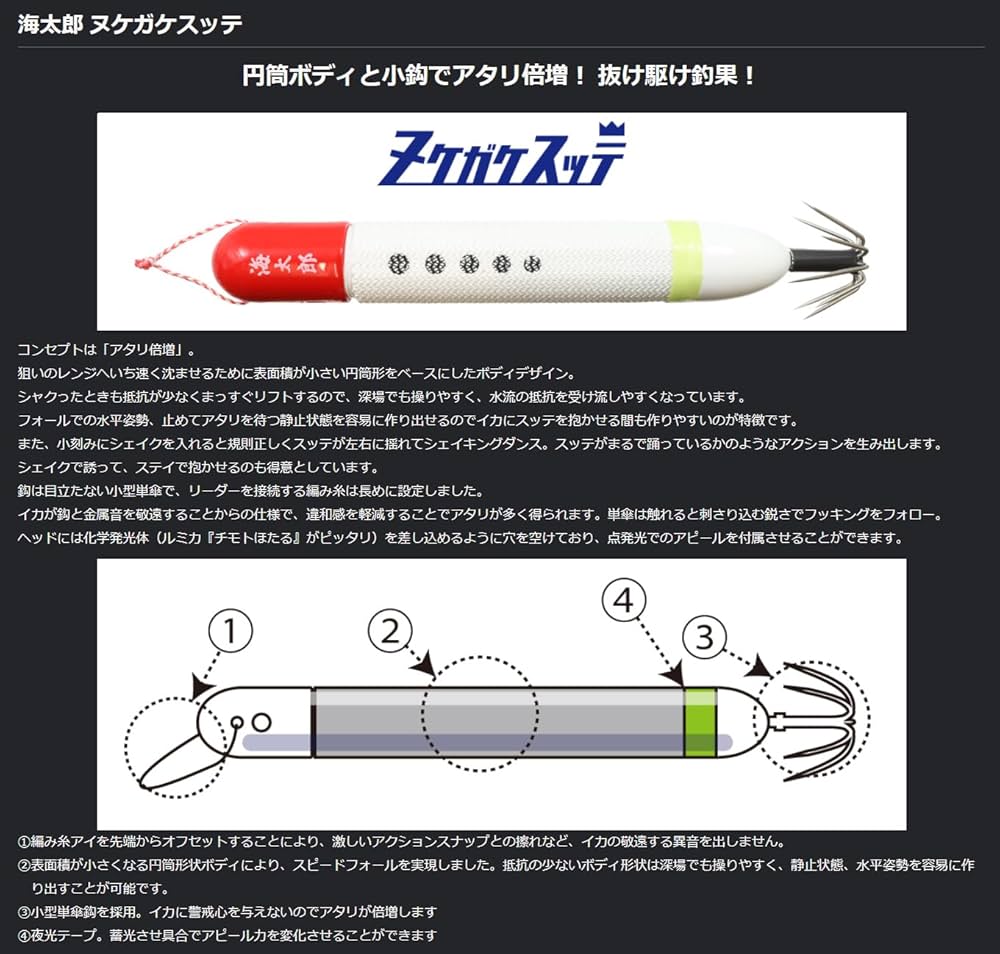 海太郎 ヌケガケスッテ

円筒ボディと小鈎でアタリ倍増！ 抜け駆け釣果！

ヌケガケスッテ

海太郎

コンセプトは「アタリ倍増」。
狙いのレンジへいち速く沈ませるために表面積が小さい円筒形をベースにしたボディデザイン。
シャクったときも抵抗が少なくまっすぐリフトするので、深場でも操りやすく、水流の抵抗を受け流しやすくなっています。
フォールでの水平姿勢、止めてアタリを待つ静止状態を容易に作り出せるのでイカにスッテを抱かせる間も作りやすいのが特徴です。
また、小刻みにシェイクを入れると規則正しくスッテが左右に揺れてシェイキングダンス。スッテがまるで踊っているかのようなアクションを生み出します。
シェイクで誘って、ステイで抱かせるのも得意としています。
鈎は目立たない小型単傘で、リーダーを接続する編み糸は長めに設定しました。
イカが鈎と金属音を敬遠することからの仕様で、違和感を軽減することでアタリが多く得られます。単傘は触れると刺さり込む鋭さでフッキングをフォロー。
ヘッドには化学発光体（ルミカ『チモトほたる』がピッタリ）を差し込めるように穴を空けており、点発光でのアピールを付属させることができます。

1 2 4 3

①編み糸アイを先端からオフセットすることにより、激しいアクションスナップとの擦れなど、イカの敬遠する異音を出しません。
②表面積が小さくなる円筒形状ボディにより、スピードフォールを実現しました。抵抗の少ないボディ形状は深場でも操りやすく、静止状態、水平姿勢を容易に作り出すことが可能です。
③小型単傘鈎を採用。イカに警戒心を与えないのでアタリが倍増します
④夜光テープ。蓄光させ具合でアピール力を変化させることができます